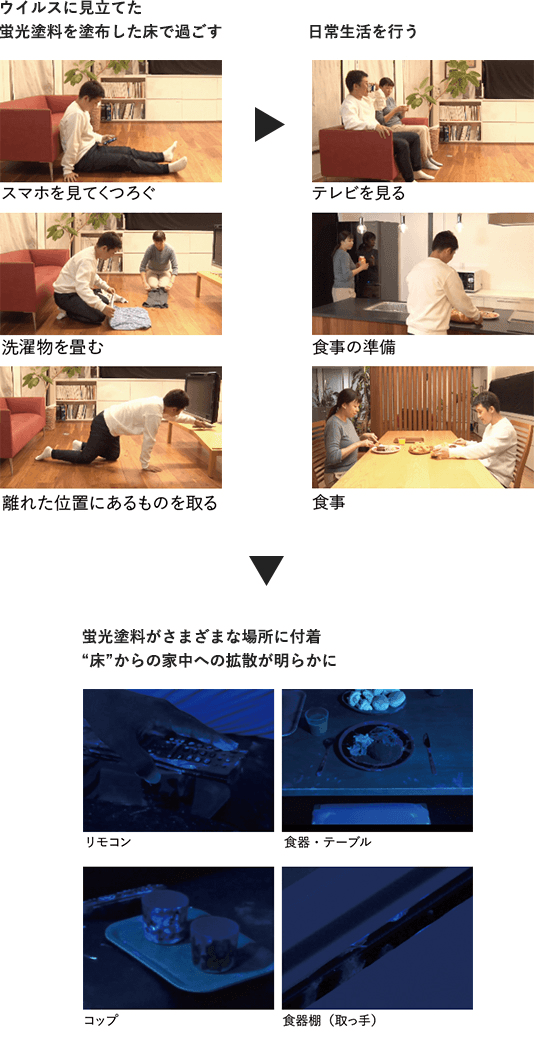 ウイルスに見立てた
蛍光塗料を塗布した床で過ごす

スマホを見てくつろぐ

洗濯物を畳む

離れた位置にあるものを取る

日常生活を行う

テレビを見る

食事の準備

食事

蛍光塗料がさまざまな場所に付着
“床”からの家中への拡散が明らかに

リモコン

食器・テーブル

コップ

食器棚（取っ手）